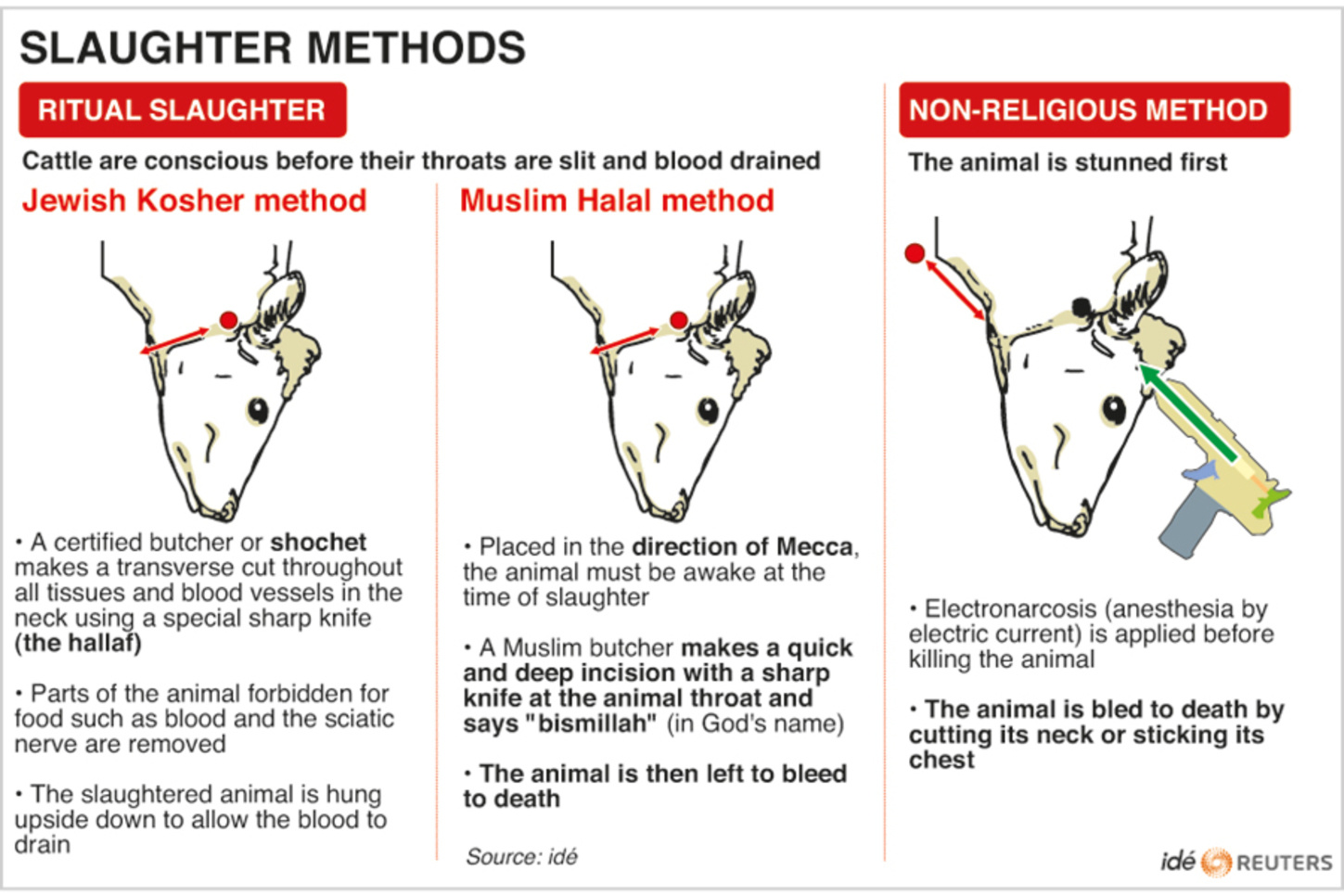 SLAUGHTER METHODS

RITUAL SLAUGHTER

Cattle are conscious before their throats are slit and blood drained

Jewish Kosher method

• A certified butcher or shochet makes a transverse cut throughout all tissues and blood vessels in the neck using a special sharp knife (the hallaf)

• Parts of the animal forbidden for food such as blood and the sciatic nerve are removed

• The slaughtered animal is hung upside down to allow the blood to drain

Muslim Halal method

• Placed in the direction of Mecca, the animal must be awake at the time of slaughter

• A Muslim butcher makes a quick and deep incision with a sharp knife at the animal throat and says "bismillah" (in God's name)

• The animal is then left to bleed to death

Source: idé

NON-RELIGIOUS METHOD

The animal is stunned first

• Electronarcosis (anesthesia by electric current) is applied before killing the animal

• The animal is bled to death by cutting its neck or sticking its chest

idé REUTERS